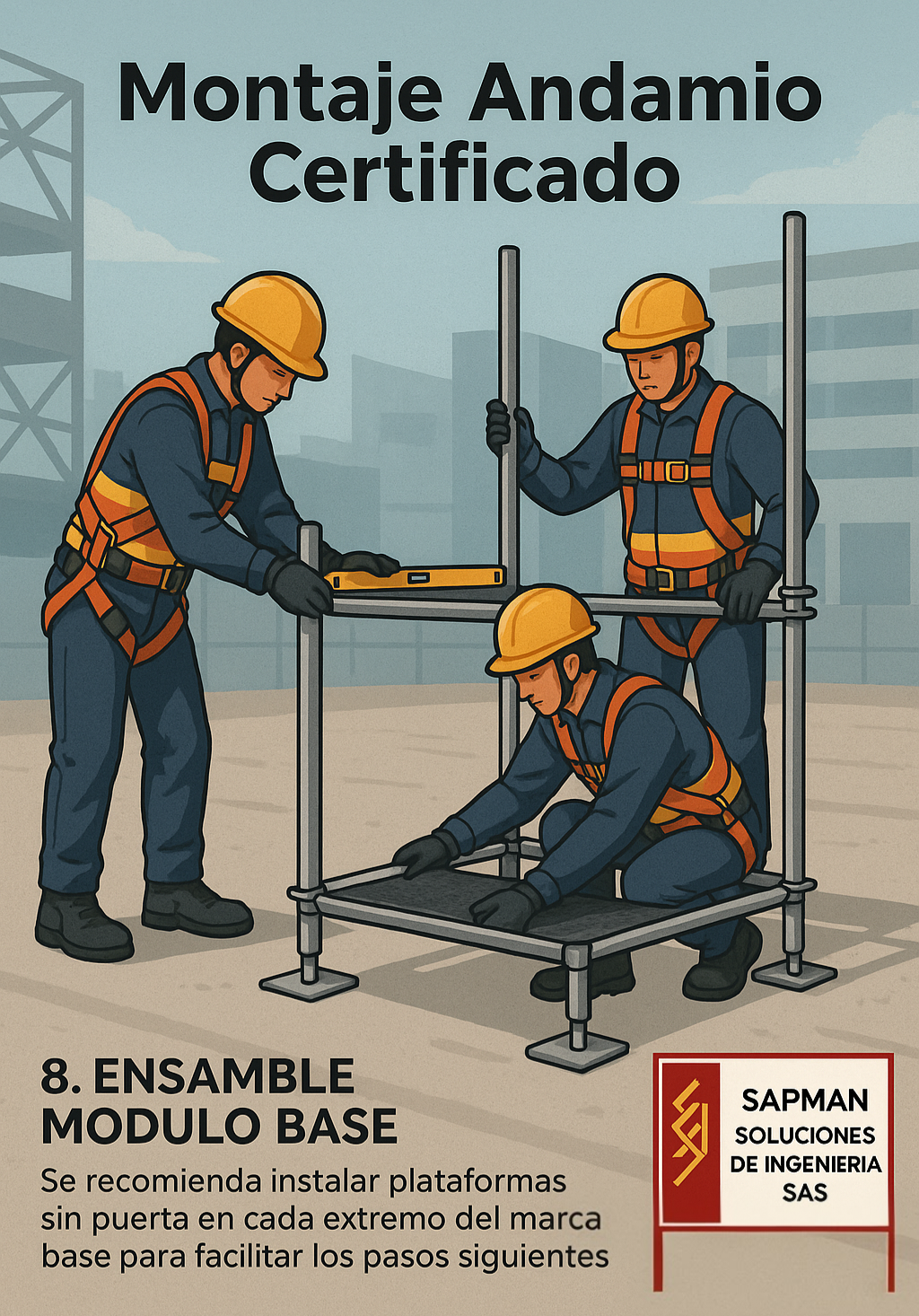 Montaje Andamio Certificado

8. ENSAMBLE MODULO BASE

Se recomienda instalar plataformas sin puerta en cada extremo del marca base para facilitar los pasos siguientes

SAPMAN
SOLUCIONES DE INGENIERIA SAS